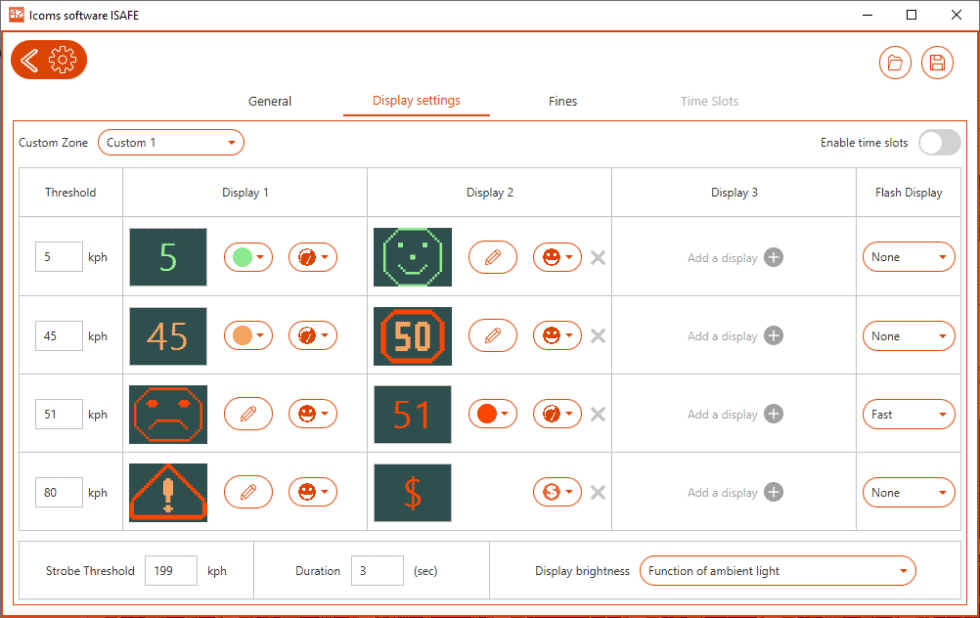 Icoms software ISAFE

General Display settings Fines Time Slots

Custom Zone Custom 1

Enable time slots

| Threshold | Display 1 | Display 2 | Display 3 | Flash Display |
|---|---|---|---|---|
| 5 kph | 5 | | Add a display | None |
| 45 kph | 45 | 50 | Add a display | None |
| 51 kph | | 51 | Add a display | Fast |
| 80 kph | | $ | Add a display | None |

Strobe Threshold 199 kph Duration 3 (sec) Display brightness Function of ambient light